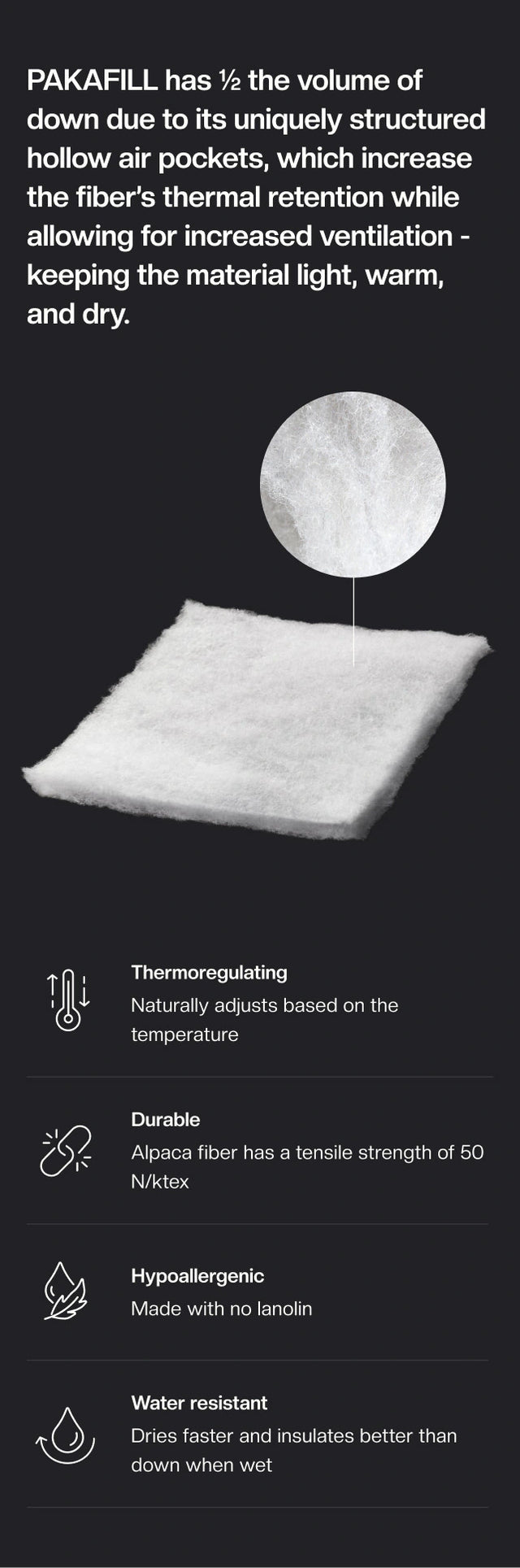 PAKAFILL has ½ the volume of down due to its uniquely structured hollow air pockets, which increase the fiber's thermal retention while allowing for increased ventilation - keeping the material light, warm, and dry.

Thermoregulating
Naturally adjusts based on the temperature

Durable
Alpaca fiber has a tensile strength of 50 N/ktex

Hypoallergenic
Made with no lanolin

Water resistant
Dries faster and insulates better than down when wet